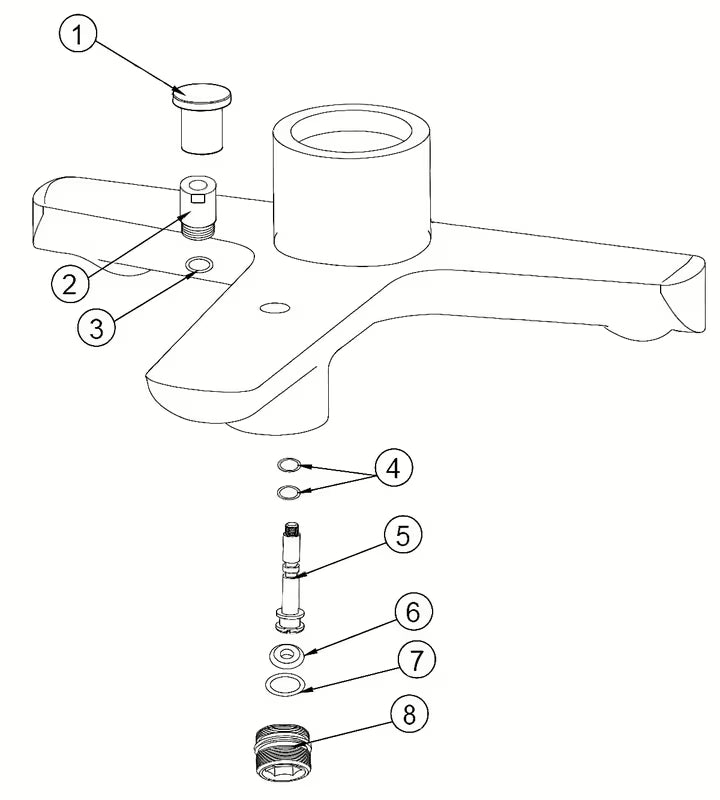 1
2
3
4
5
6
7
8