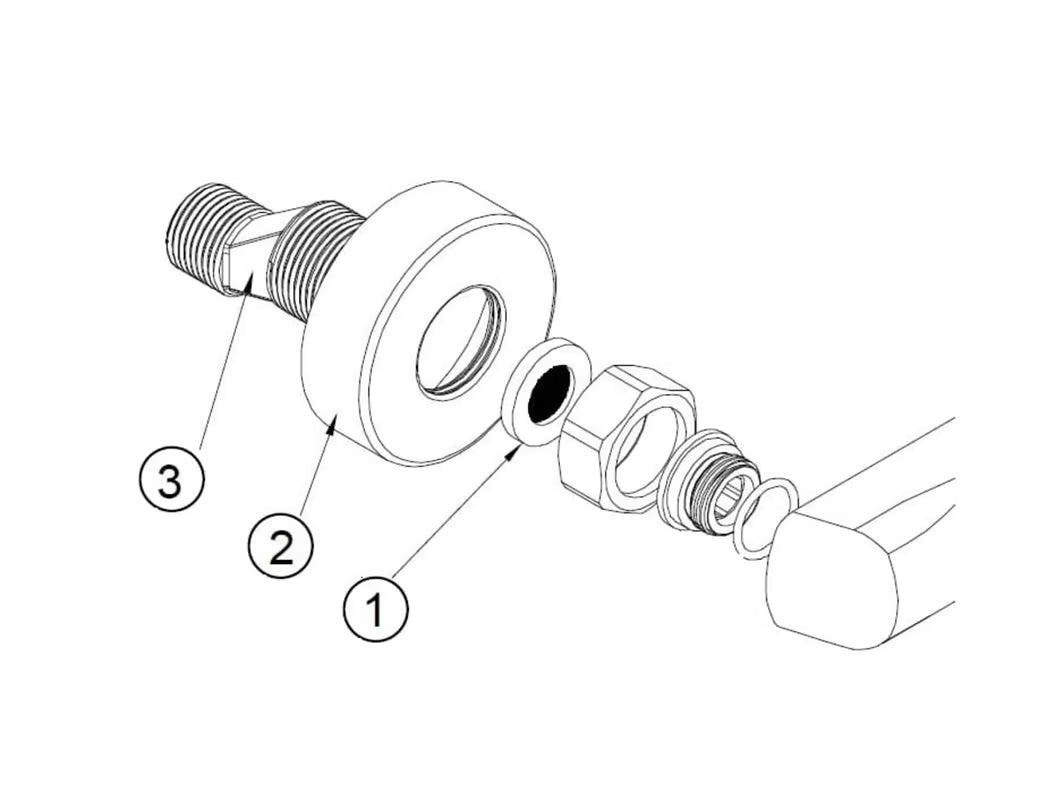 3
2
1