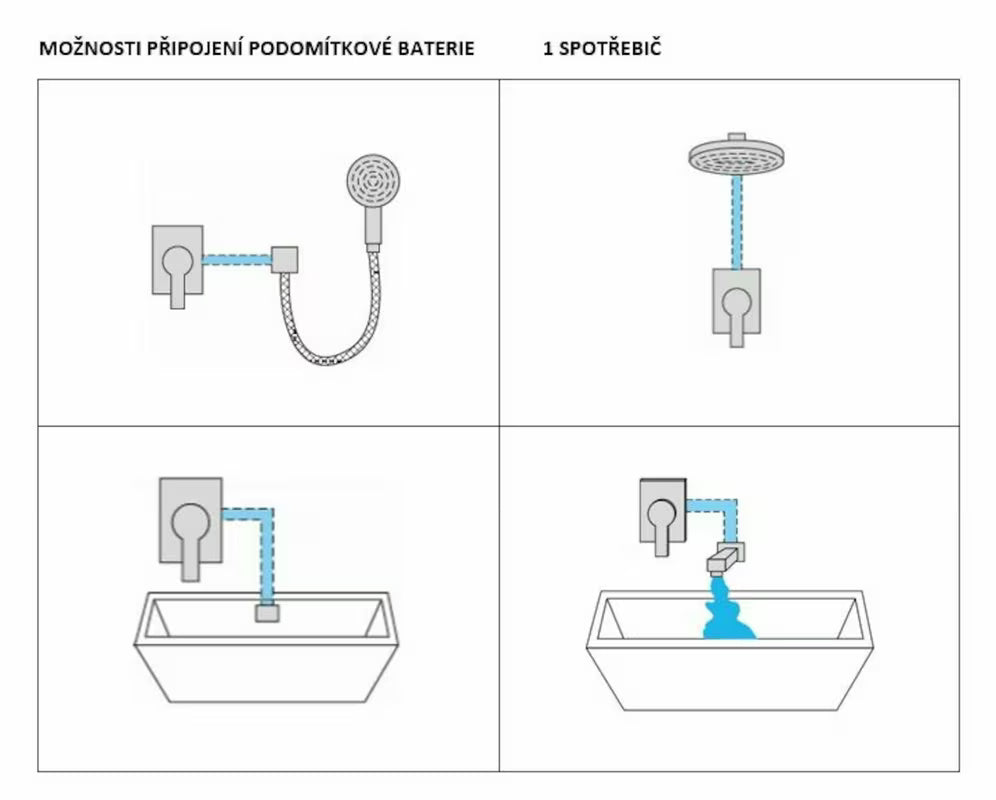 MOŽNOSTI PŘIPOJENÍ PODOMÍTKOVÉ BATERIE 1 SPOTŘEBIČ