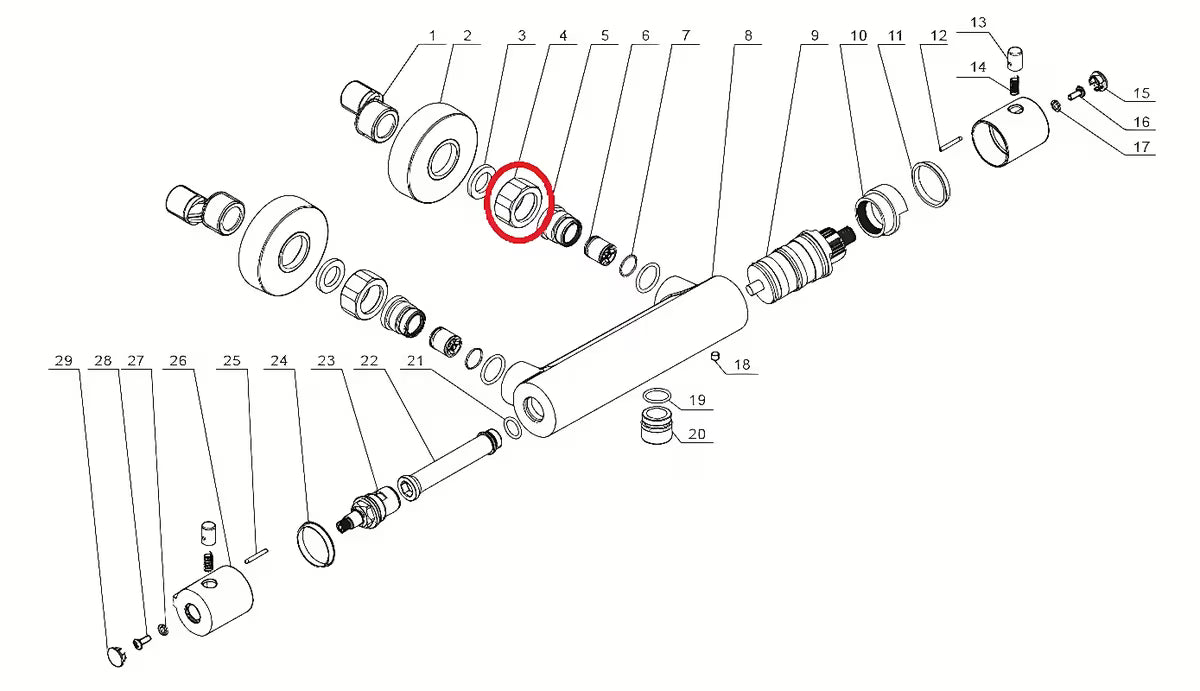 1 2 3 4 5 6 7 8 9 10 11 12 13

14

15

16

17

18

19

20

29 28 27 26 25 24 23 22 21