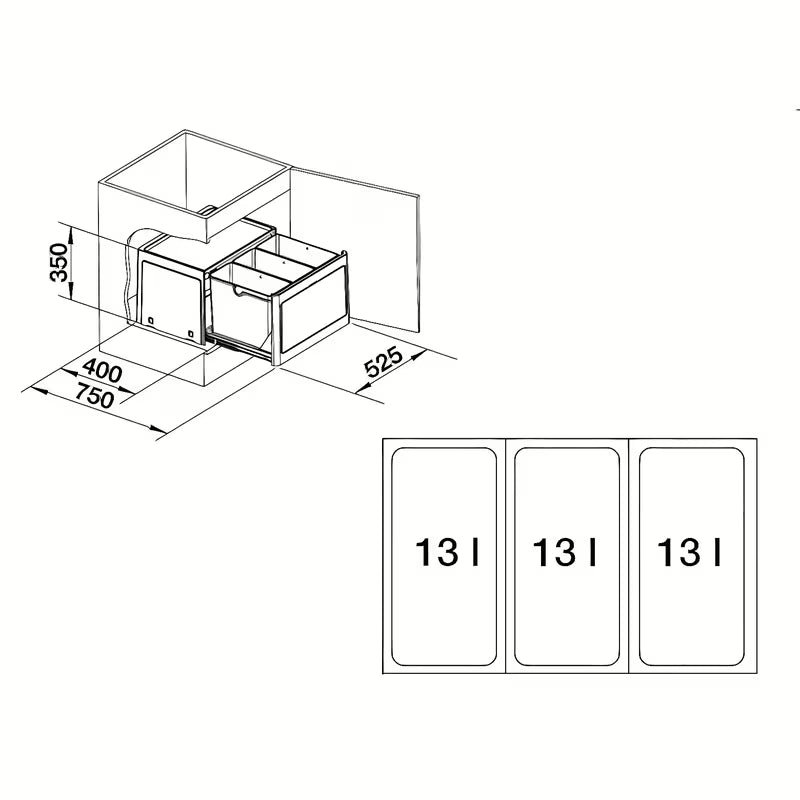 350
400
750
525

13 l
13 l
13 l