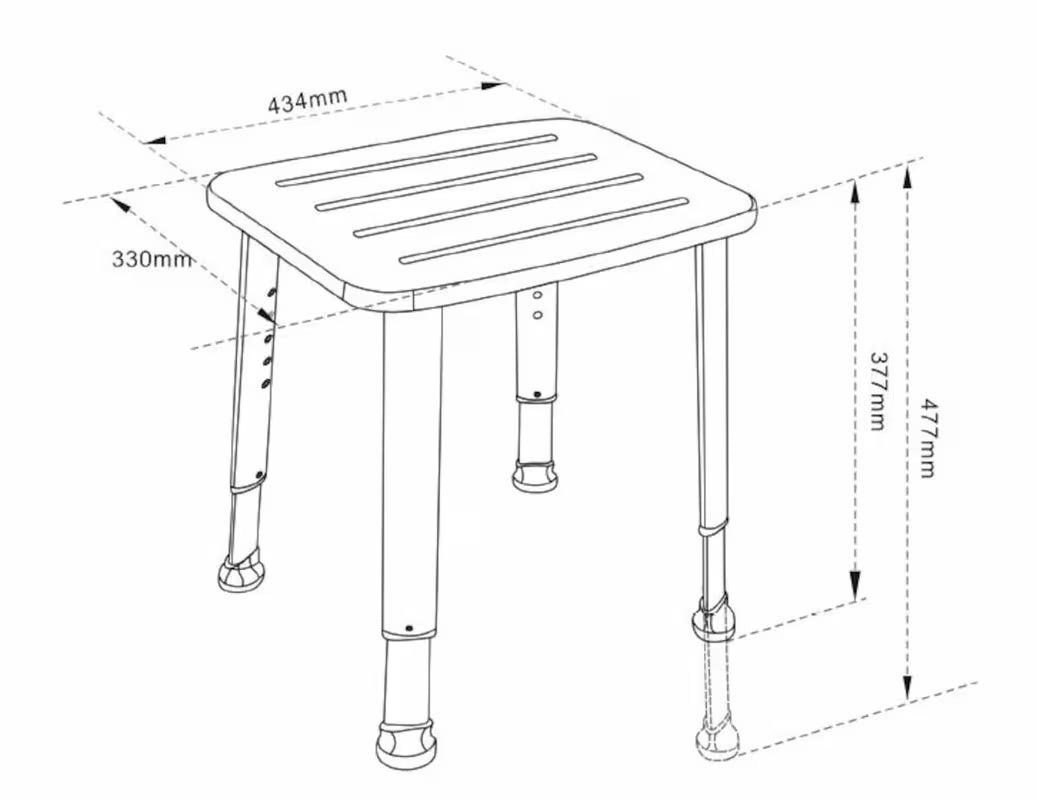 434mm
330mm
377mm
477mm