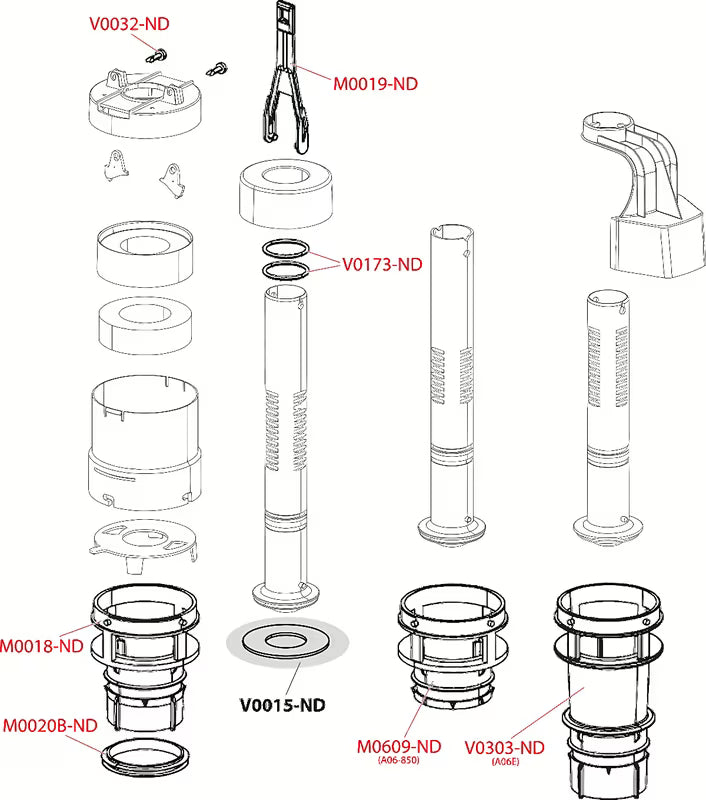 V0032-ND
M0019-ND
V0173-ND
M0018-ND
V0015-ND
M0020B-ND
M0609-ND
(A06-850)
V0303-ND
(A06E)